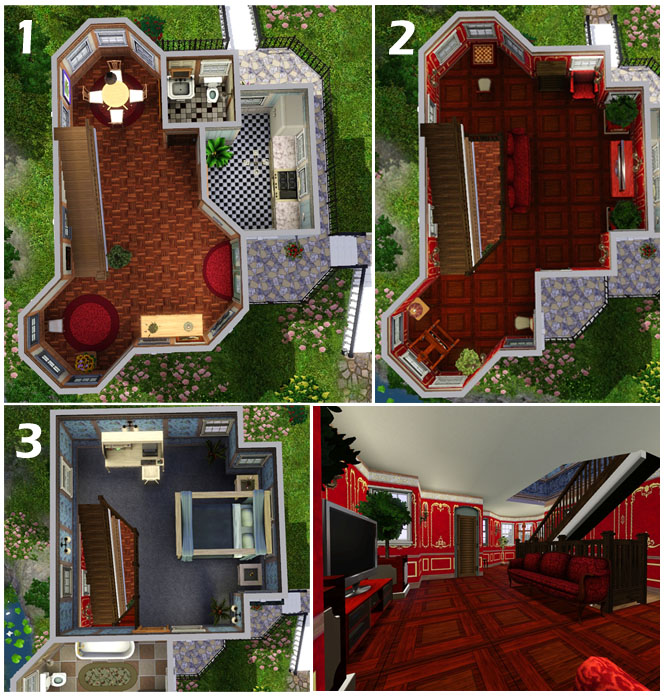 1

2

3