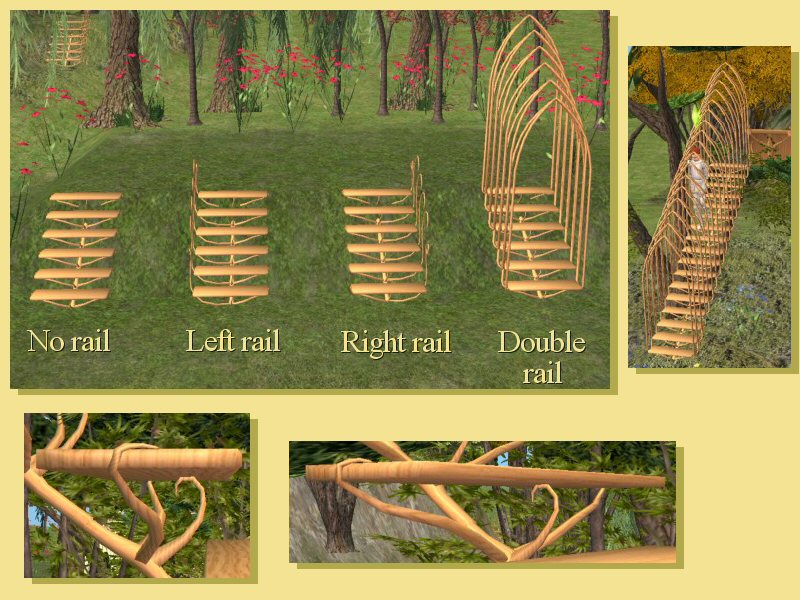 No rail

Left rail

Right rail

Double rail